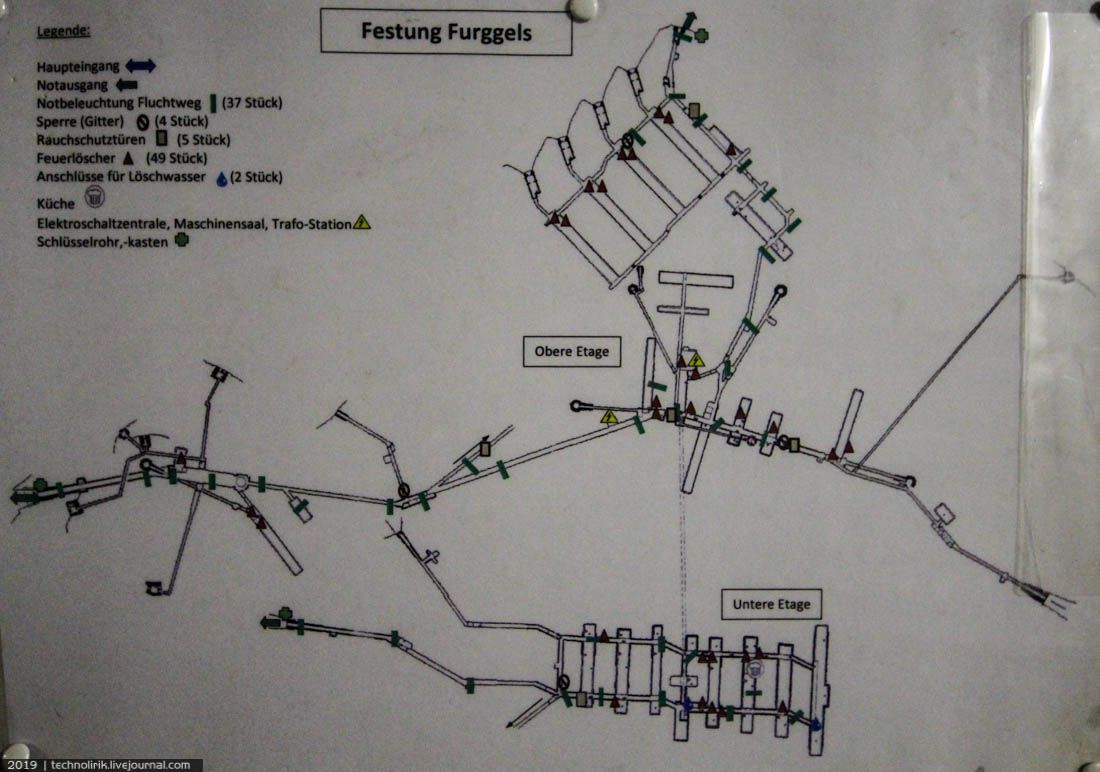 Festung Furggels

Legende:

Haupteingang
Notausgang
Notbeleuchtung Fluchtweg (37 Stück)
Sperre (Gitter) (4 Stück)
Rauchschutztüren (5 Stück)
Feuerlöscher (49 Stück)
Anschlüsse für Löschwasser (2 Stück)
Küche
Elektroschaltzentrale, Maschinensaal, Trafo-Station
Schlüsselrohr,-kasten

Obere Etage

Untere Etage

2019 | technolirik.livejournal.com