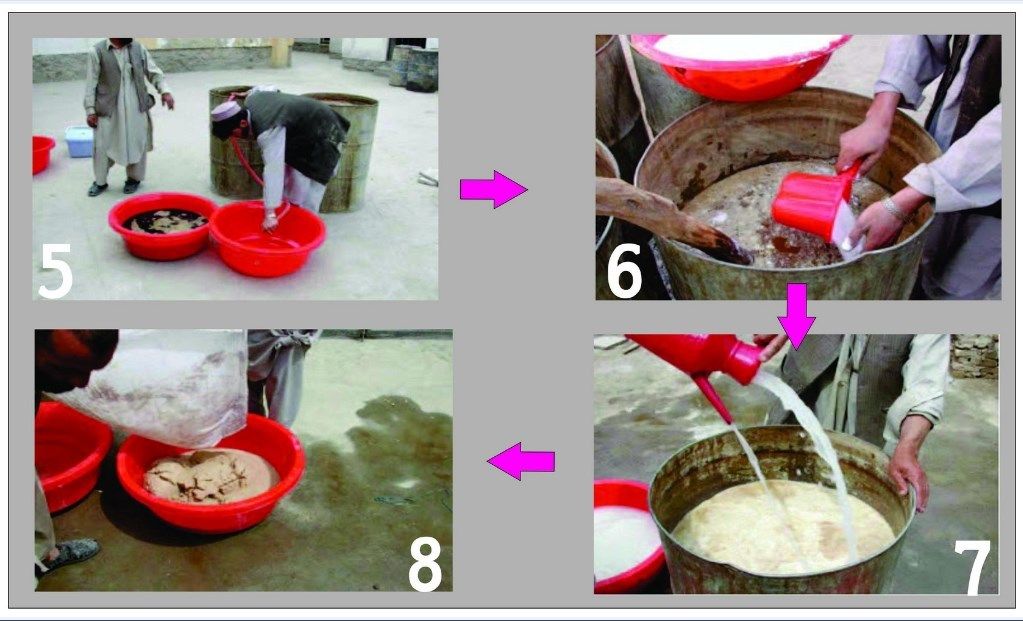 5

6

7

8