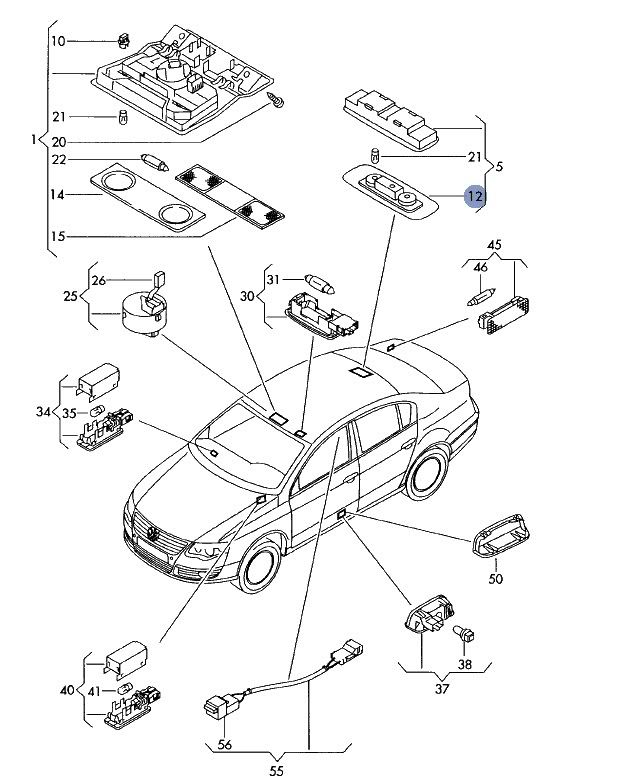 10
21
1
20
22
14
15
21
5
12
45
46
26
25
31
30
34
35
50
38
37
40
41
56
55